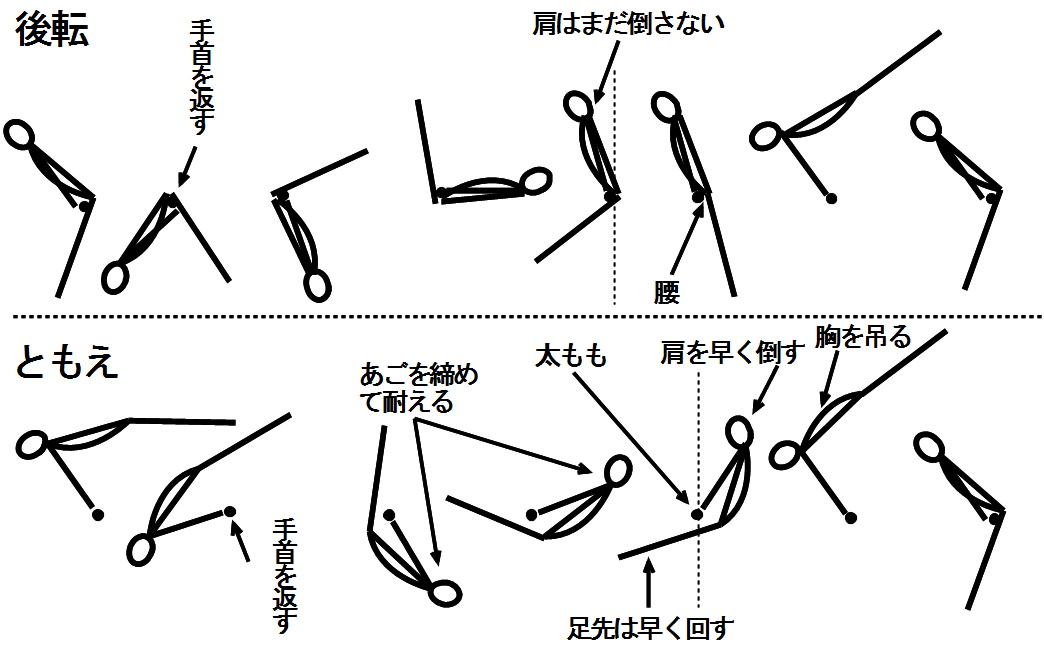 後転

手首を返す

肩はまだ倒さない

腰

ともえ

あごを締めて耐える

太もも

肩を早く倒す

胸を吊る

手首を返す

足先は早く回す