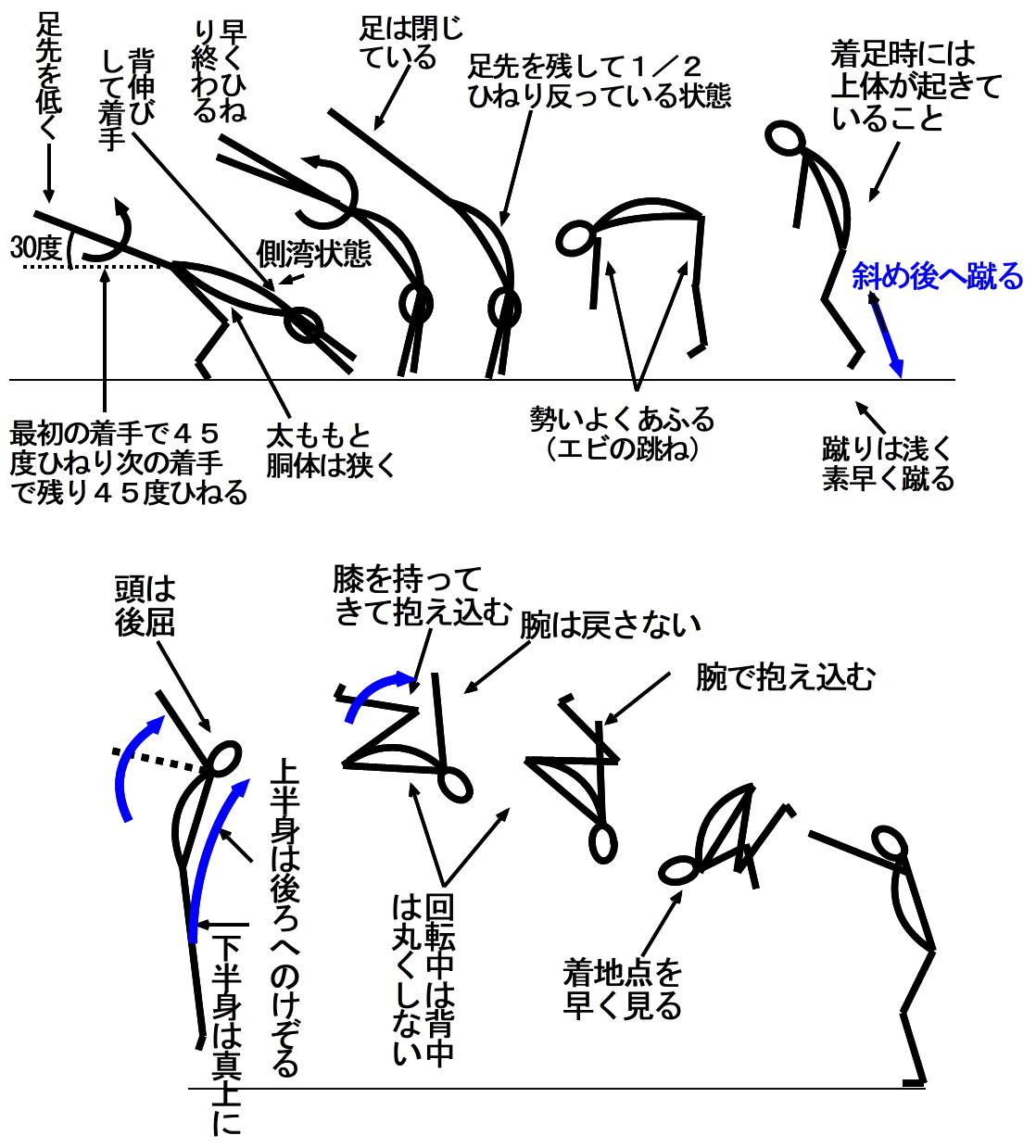 足先を低く

背伸びして着手

早くひねり終わる

足は閉じている

足先を残して１／２ひねり反っている状態

着足時には上体が起きていること

30度

側湾状態

斜め後へ蹴る

最初の着手で４５度ひねり次の着手で残り４５度ひねる

太ももと胴体は狭く

勢いよくあふる（エビの跳ね）

蹴りは浅く素早く蹴る

頭は後屈

膝を持ってきて抱え込む

腕は戻さない

腕で抱え込む

上半身は後ろへのけぞる

下半身は真上に

回転中は背中は丸くしない

着地点を早く見る