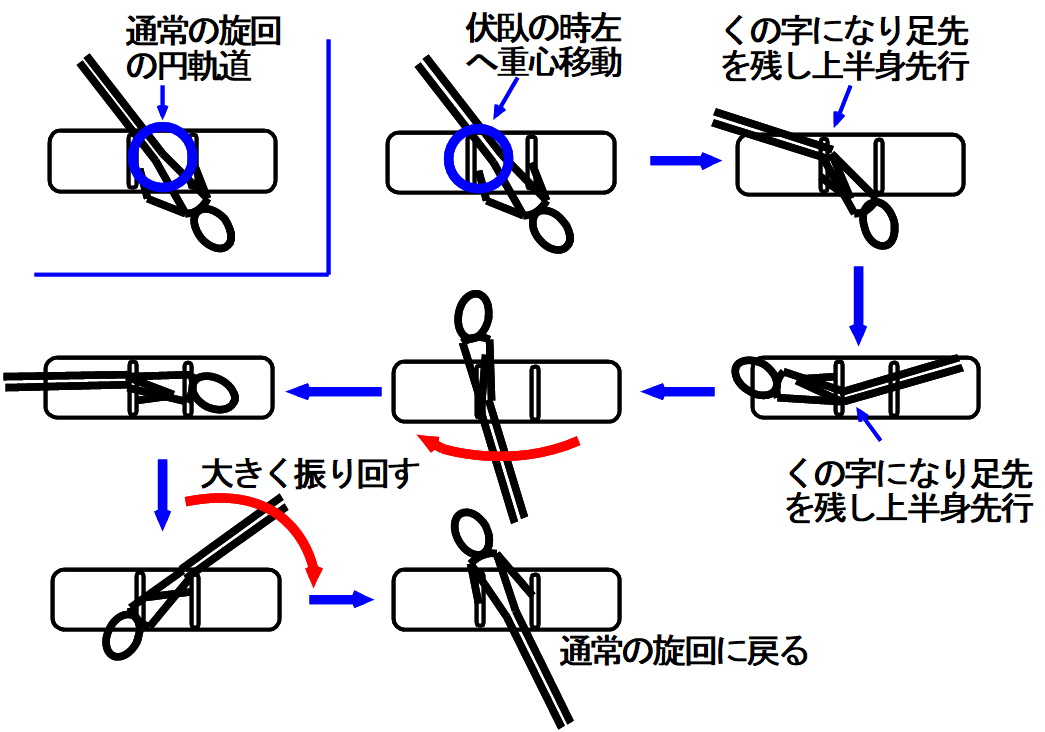 通常の旋回の円軌道

伏臥の時左へ重心移動

くの字になり足先を残し上半身先行

くの字になり足先を残し上半身先行

大きく振り回す

通常の旋回に戻る